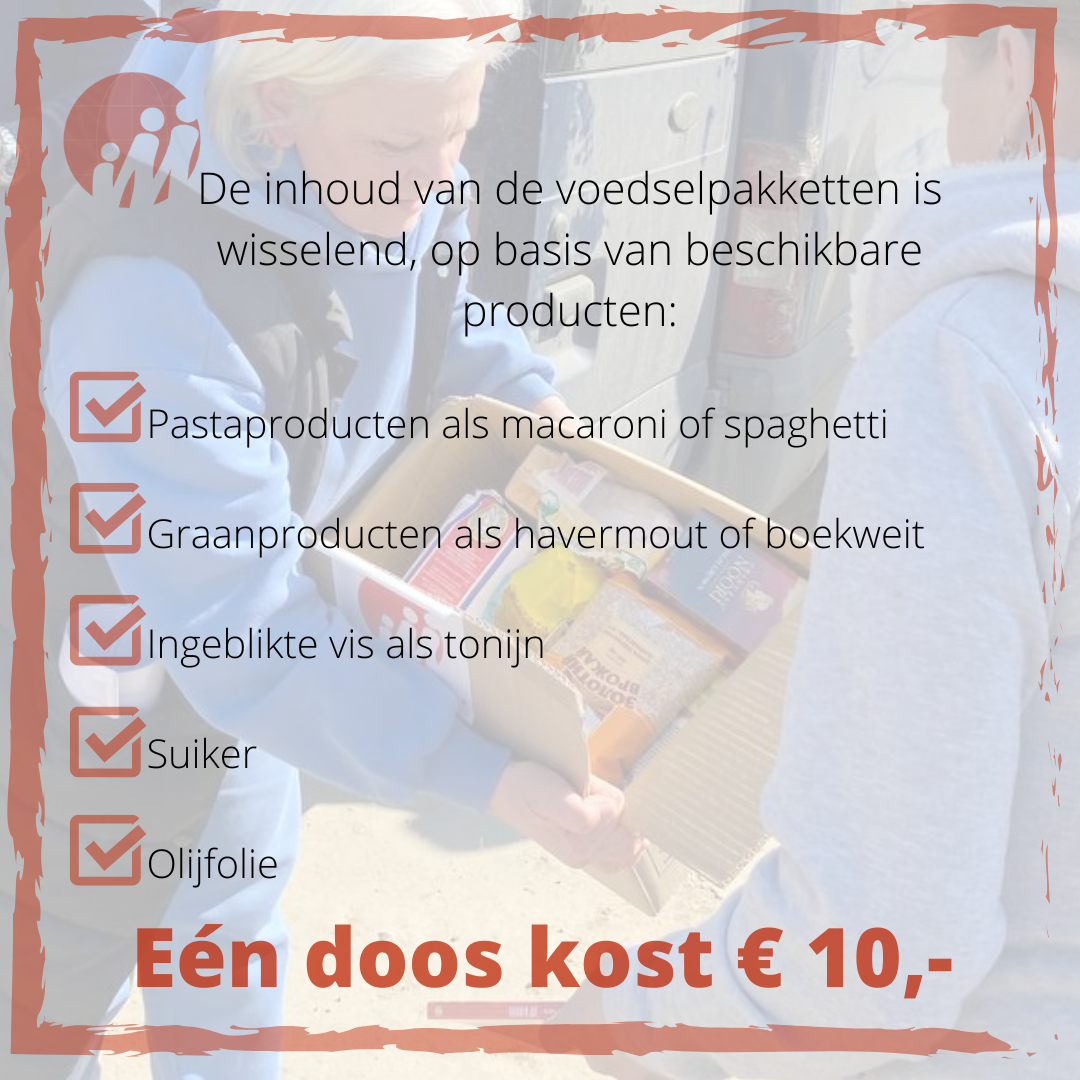 De inhoud van de voedselpakketten is wisselend, op basis van beschikbare producten:

Pastaproducten als macaroni of spaghetti

Graanproducten als havermout of boekweit

Ingeblikte vis als tonijn

Suiker

Olijfolie

Eén doos kost € 10,-